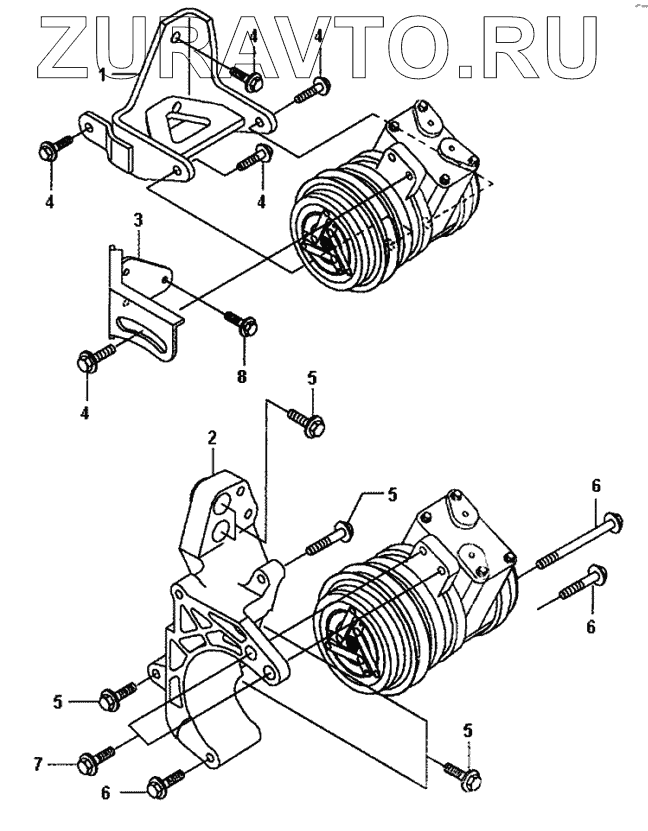 ZURAVTO.RU

1
4
4
4
4
3
8
4
5
2
5
6
6
5
7
6
5